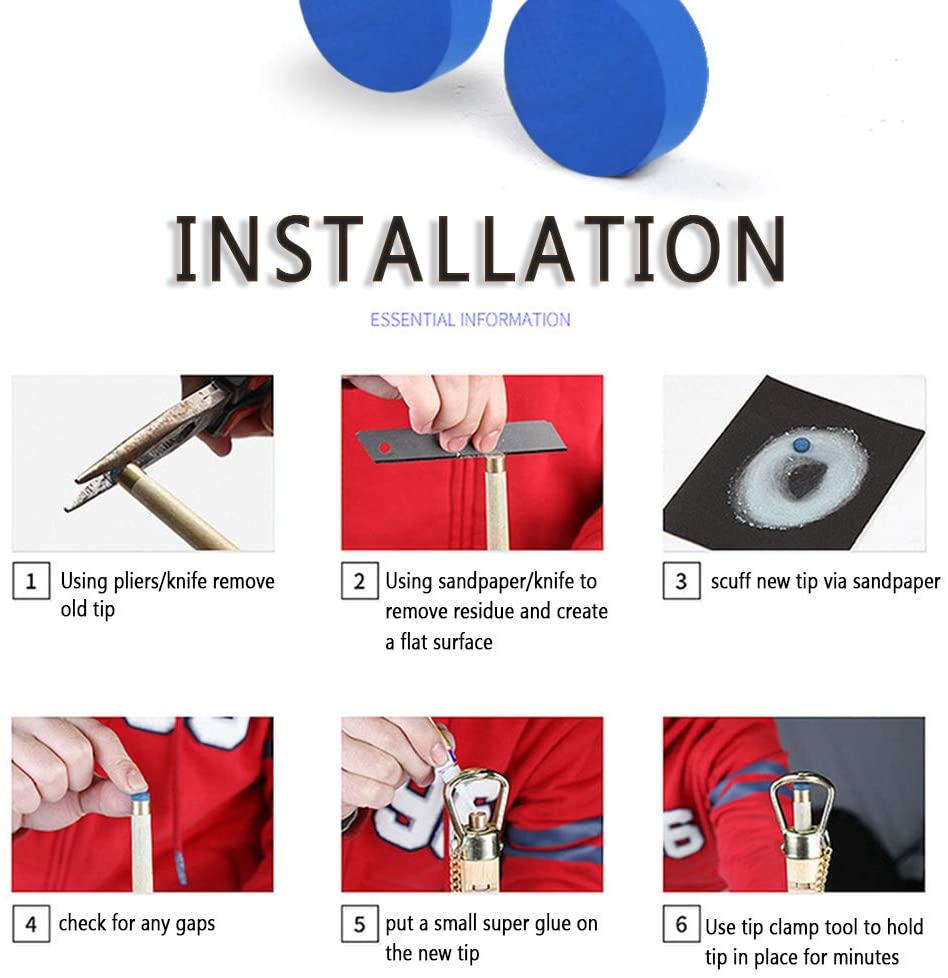 INSTALLATION

ESSENTIAL INFORMATION

1 Using pliers/knife remove old tip

2 Using sandpaper/knife to remove residue and create a flat surface

3 scuff new tip via sandpaper

4 check for any gaps

5 put a small super glue on the new tip

6 Use tip clamp tool to hold tip in place for minutes